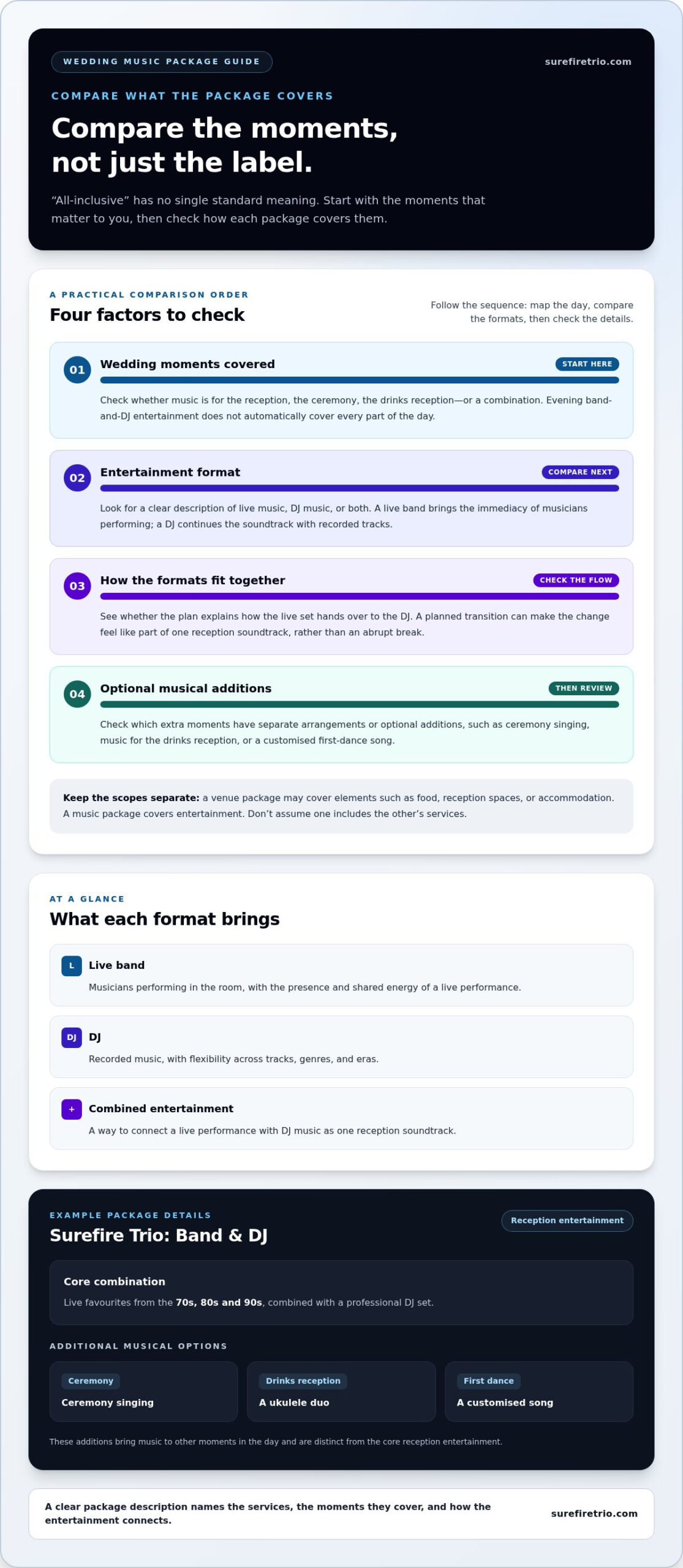 WEDDING MUSIC PACKAGE GUIDE

surefiretrio.com

COMPARE WHAT THE PACKAGE COVERS

Compare the moments, not just the label.

"All-inclusive" has no single standard meaning. Start with the moments that matter to you, then check how each package covers them.

A PRACTICAL COMPARISON ORDER

Four factors to check

Follow the sequence: map the day, compare the formats, then check the details.

01 Wedding moments covered

START HERE

Check whether music is for the reception, the ceremony, the drinks reception—or a combination. Evening band-and-DJ entertainment does not automatically cover every part of the day.

02 Entertainment format

COMPARE NEXT

Look for a clear description of live music, DJ music, or both. A live band brings the immediacy of musicians performing; a DJ continues the soundtrack with recorded tracks.

03 How the formats fit together

CHECK THE FLOW

See whether the plan explains how the live set hands over to the DJ. A planned transition can make the change feel like part of one reception soundtrack, rather than an abrupt break.

04 Optional musical additions

THEN REVIEW

Check which extra moments have separate arrangements or optional additions, such as ceremony singing, music for the drinks reception, or a customised first-dance song.

Keep the scopes separate: a venue package may cover elements such as food, reception spaces, or accommodation. A music package covers entertainment. Don't assume one includes the other's services.

AT A GLANCE

What each format brings

L Live band

Musicians performing in the room, with the presence and shared energy of a live performance.

DJ DJ

Recorded music, with flexibility across tracks, genres, and eras.

+ Combined entertainment

A way to connect a live performance with DJ music as one reception soundtrack.

EXAMPLE PACKAGE DETAILS

Surefire Trio: Band & DJ

Reception entertainment

Core combination

Live favourites from the 70s, 80s and 90s, combined with a professional DJ set.

ADDITIONAL MUSICAL OPTIONS

Ceremony
Ceremony singing

Drinks reception
A ukulele duo

First dance
A customised song

These additions bring music to other moments in the day and are distinct from the core reception entertainment.

A clear package description names the services, the moments they cover, and how the entertainment connects.

surefiretrio.com