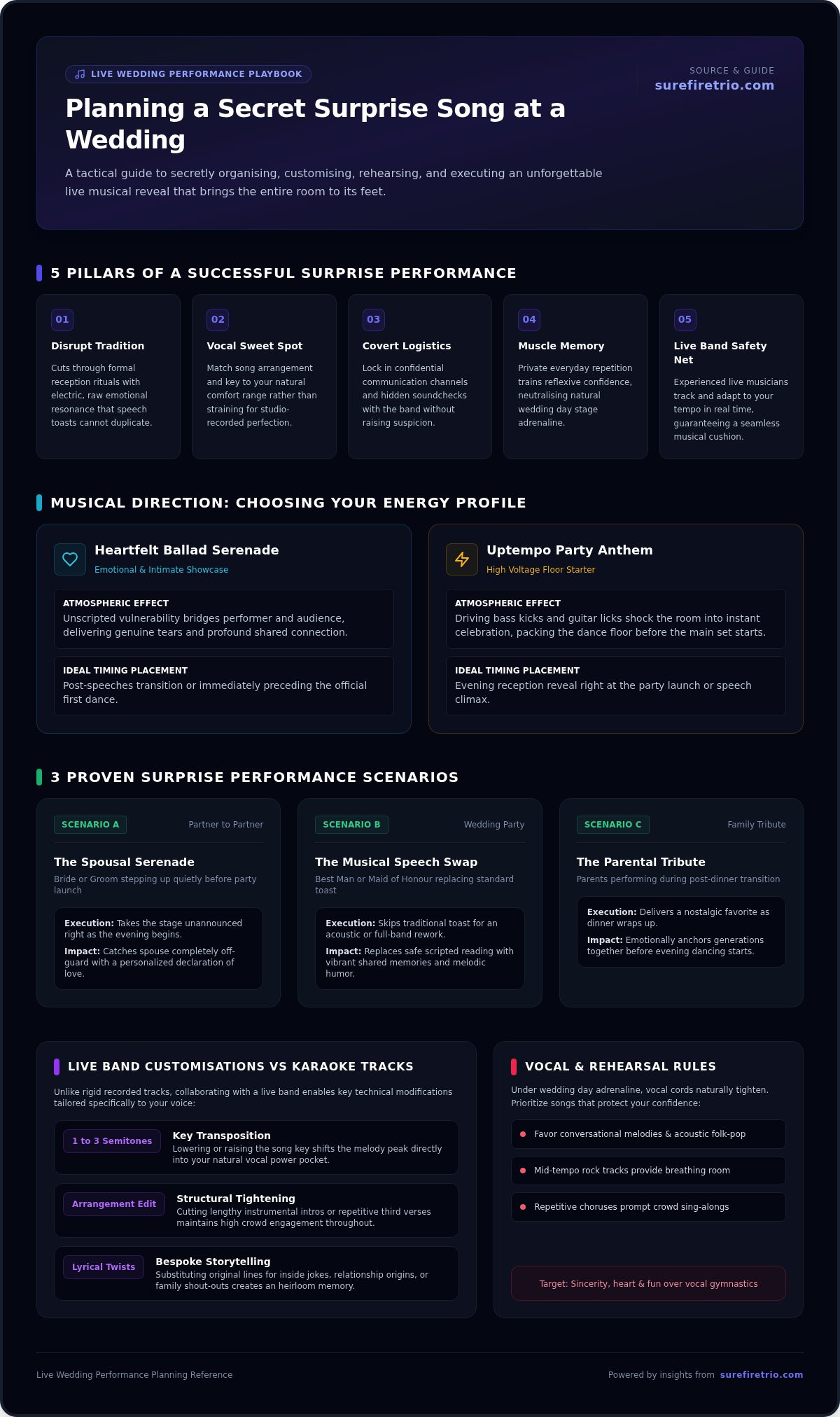 LIVE WEDDING PERFORMANCE PLAYBOOK

Planning a Secret Surprise Song at a Wedding

A tactical guide to secretly organising, customising, rehearsing, and executing an unforgettable live musical reveal that brings the entire room to its feet.

SOURCE & GUIDE
surefiretrio.com

5 PILLARS OF A SUCCESSFUL SURPRISE PERFORMANCE

01
Disrupt Tradition
Cuts through formal reception rituals with electric, raw emotional resonance that speech toasts cannot duplicate.

02
Vocal Sweet Spot
Match song arrangement and key to your natural comfort range rather than straining for studio-recorded perfection.

03
Covert Logistics
Lock in confidential communication channels and hidden soundchecks with the band without raising suspicion.

04
Muscle Memory
Private everyday repetition trains reflexive confidence, neutralising natural wedding day stage adrenaline.

05
Live Band Safety Net
Experienced live musicians track and adapt to your tempo in real time, guaranteeing a seamless musical cushion.

MUSICAL DIRECTION: CHOOSING YOUR ENERGY PROFILE

Heartfelt Ballad Serenade
Emotional & Intimate Showcase

ATMOSPHERIC EFFECT
Unscripted vulnerability bridges performer and audience, delivering genuine tears and profound shared connection.

IDEAL TIMING PLACEMENT
Post-speeches transition or immediately preceding the official first dance.

Uptempo Party Anthem
High Voltage Floor Starter

ATMOSPHERIC EFFECT
Driving bass kicks and guitar licks shock the room into instant celebration, packing the dance floor before the main set starts.

IDEAL TIMING PLACEMENT
Evening reception reveal right at the party launch or speech climax.

3 PROVEN SURPRISE PERFORMANCE SCENARIOS

SCENARIO A Partner to Partner
The Spousal Serenade
Bride or Groom stepping up quietly before party launch
Execution: Takes the stage unannounced right as the evening begins.
Impact: Catches spouse completely off-guard with a personalized declaration of love.

SCENARIO B Wedding Party
The Musical Speech Swap
Best Man or Maid of Honour replacing standard toast
Execution: Skips traditional toast for an acoustic or full-band rework.
Impact: Replaces safe scripted reading with vibrant shared memories and melodic humor.

SCENARIO C Family Tribute
The Parental Tribute
Parents performing during post-dinner transition
Execution: Delivers a nostalgic favorite as dinner wraps up.
Impact: Emotionally anchors generations together before evening dancing starts.

LIVE BAND CUSTOMISATIONS VS KARAOKE TRACKS

Unlike rigid recorded tracks, collaborating with a live band enables key technical modifications tailored specifically to your voice:

1 to 3 Semitones
Key Transposition
Lowering or raising the song key shifts the melody peak directly into your natural vocal power pocket.

Arrangement Edit
Structural Tightening
Cutting lengthy instrumental intros or repetitive third verses maintains high crowd engagement throughout.

Lyrical Twists
Bespoke Storytelling
Substituting original lines for inside jokes, relationship origins, or family shout-outs creates an heirloom memory.

VOCAL & REHEARSAL RULES

Under wedding day adrenaline, vocal cords naturally tighten. Prioritize songs that protect your confidence:

• Favor conversational melodies & acoustic folk-pop
• Mid-tempo rock tracks provide breathing room
• Repetitive choruses prompt crowd sing-alongs

Target: Sincerity, heart & fun over vocal gymnastics

Live Wedding Performance Planning Reference
Powered by insights from surefiretrio.com